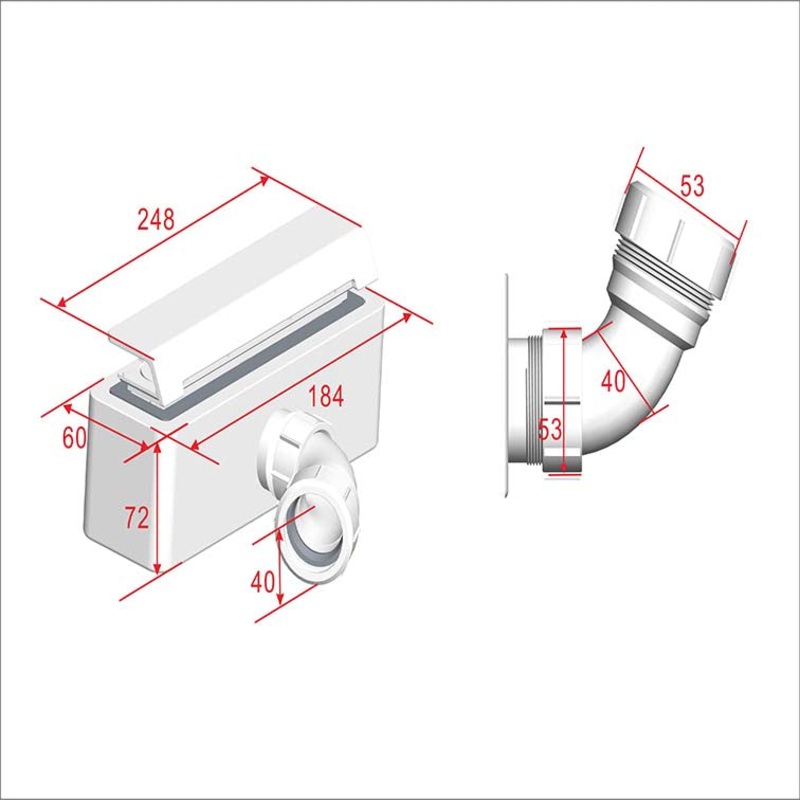 248
184
60
72
40
53
40
53